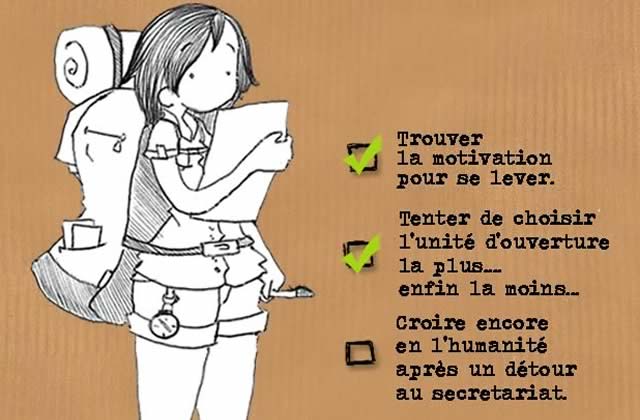 Trouver la motivation pour se lever.

Tenter de choisir l'unité d'ouverture la plus.... enfin la moins...

Croire encore en l'humanité après un détour au secretariat.